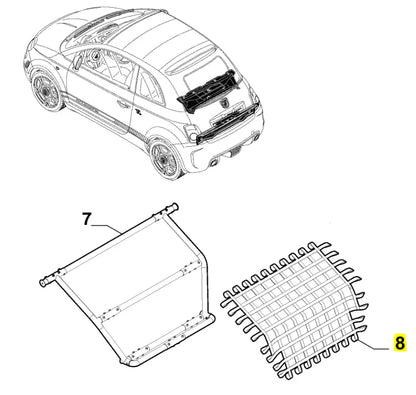 7

8