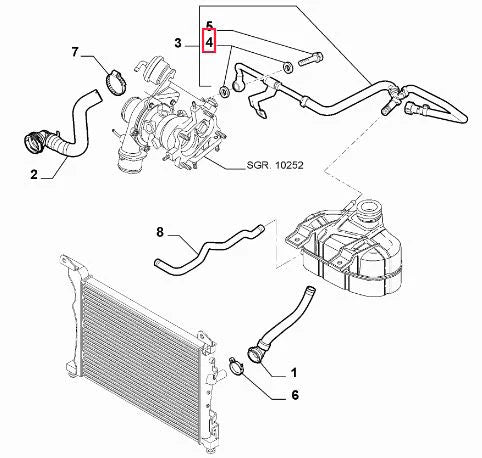 5
4
3
7
2
SGR. 10252
8
1
6