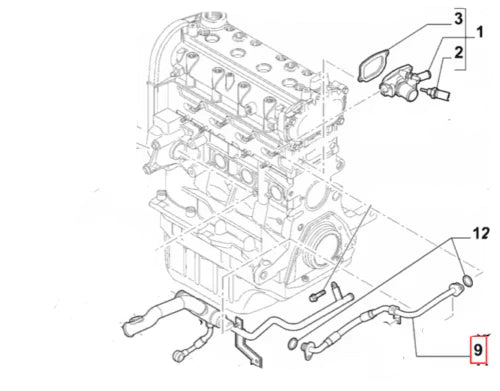 3
1
2
12
9