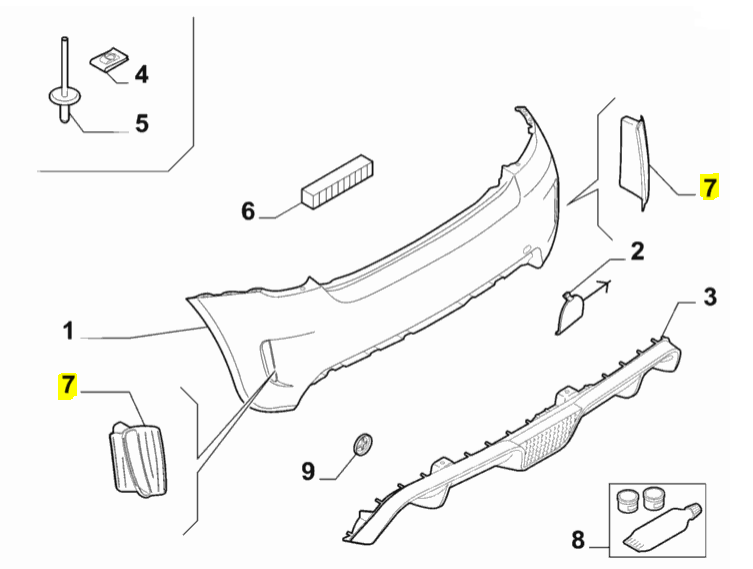 4
5
6
7
2
3
1
7
9
8