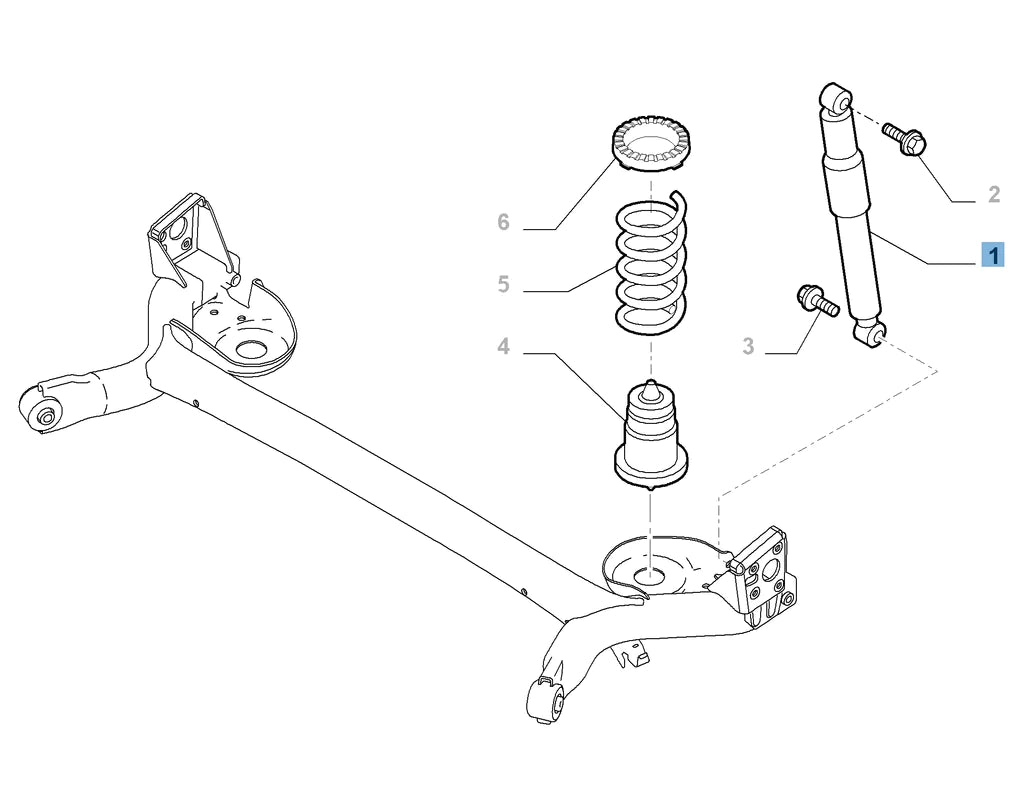 6
5
4
2
1
3