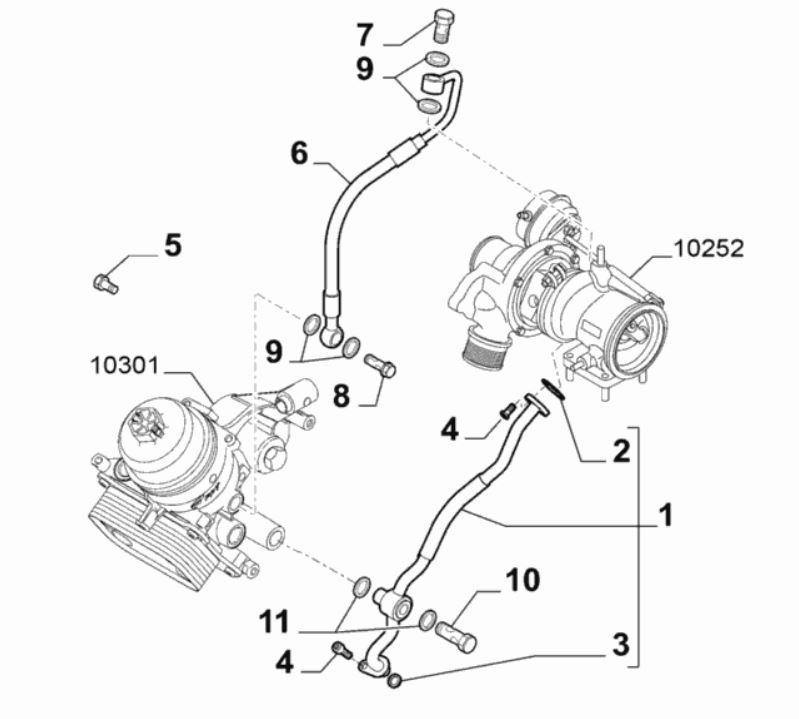 7
9
6
5
10252
9
10301
8
4
2
1
10
11
4
3