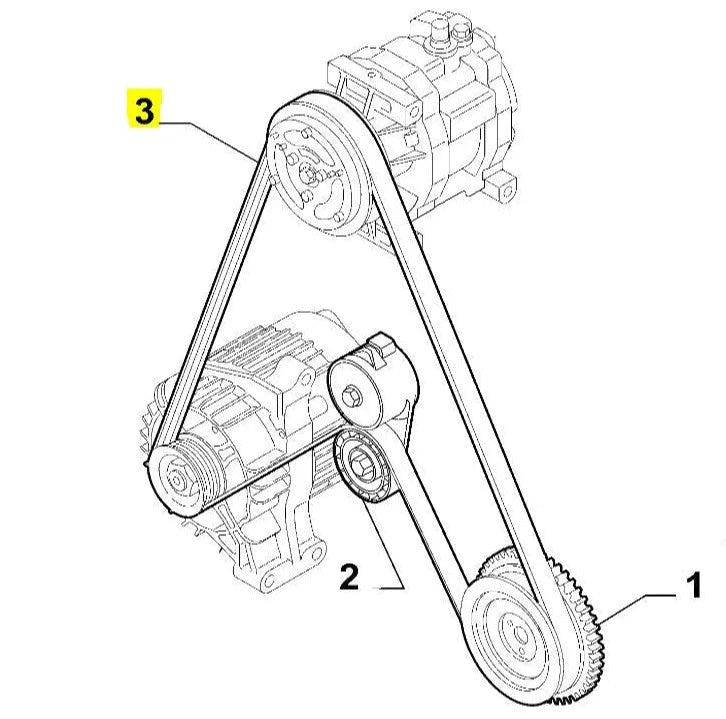 3

2

1