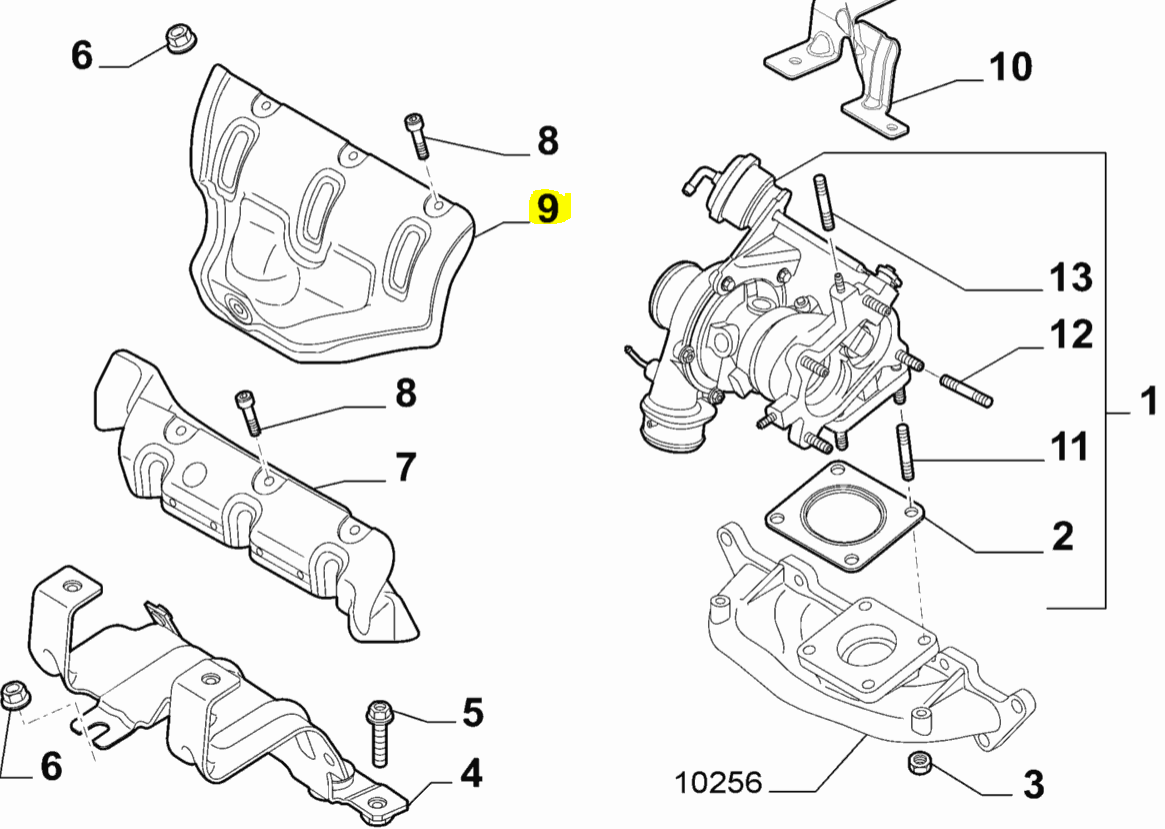 6
8
9
8
7
6
5
4
10
13
12
1
11
2
10256
3