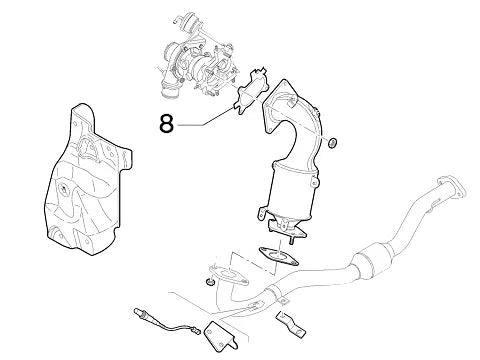 8