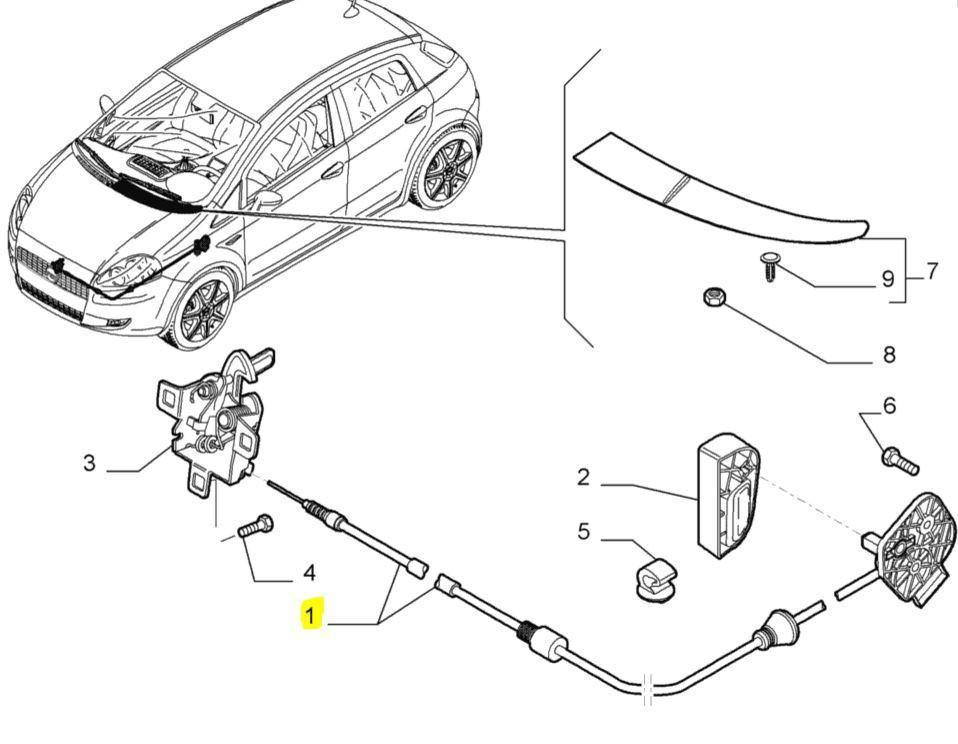 9
7
8
6
3
2
5
4
1