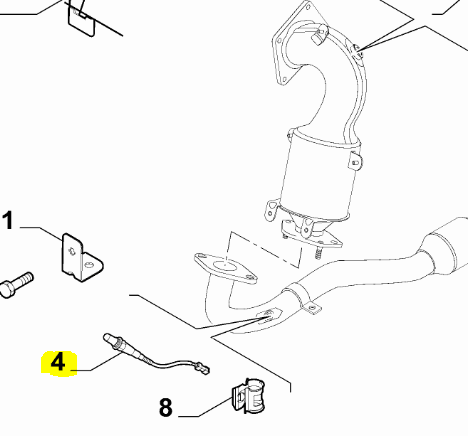 1

4

8