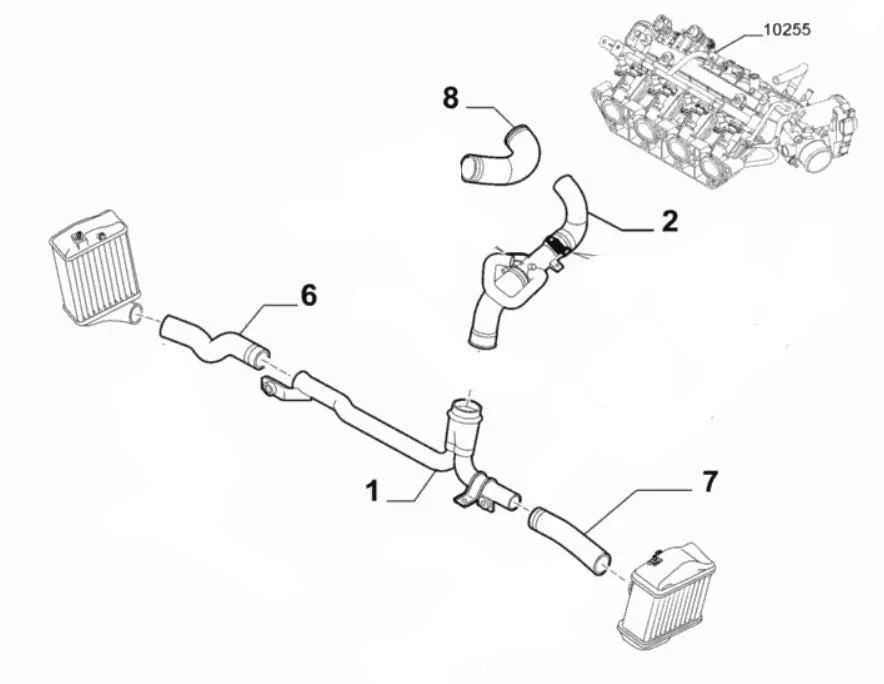 10255

8

2

6

1

7