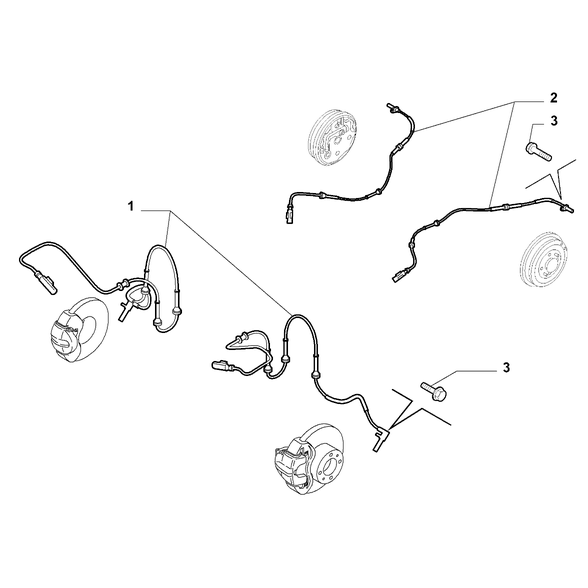 2
3
1
3