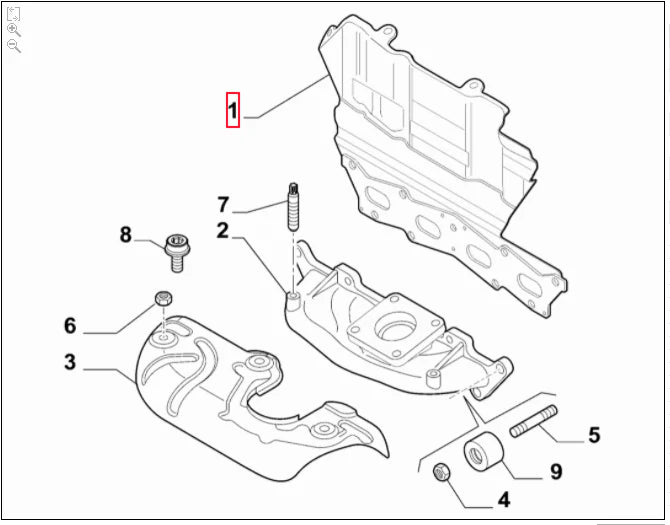 1
7
2
8
6
3
5
9
4